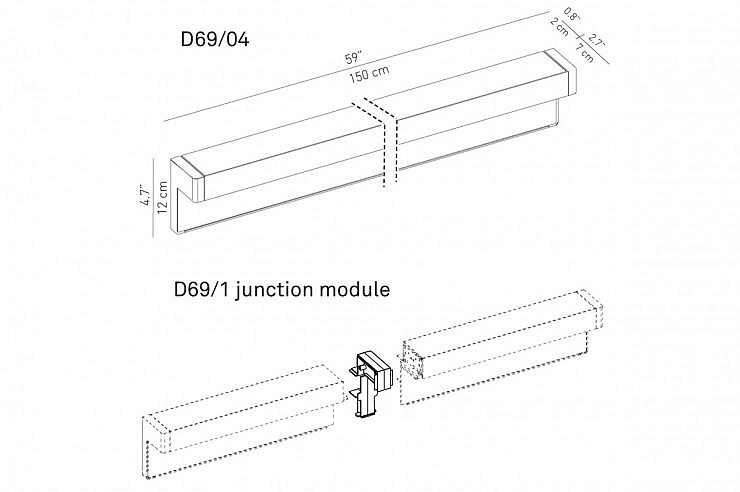 D69/04

59"
150 cm

0.8"
2 cm
2.7"
7 cm

4.7"
12 cm

D69/1 junction module