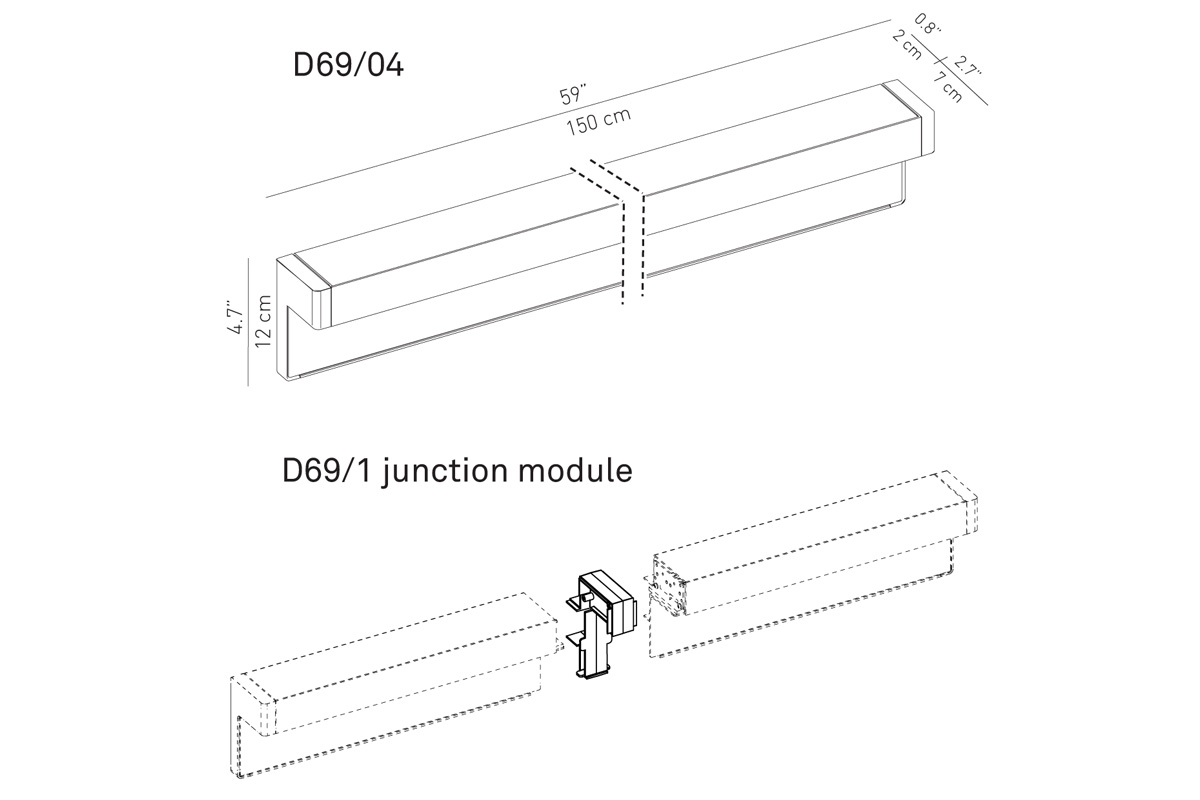 D69/04

59"
150 cm

0.8"
2 cm
2.7"
7 cm

4.7"
12 cm

D69/1 junction module