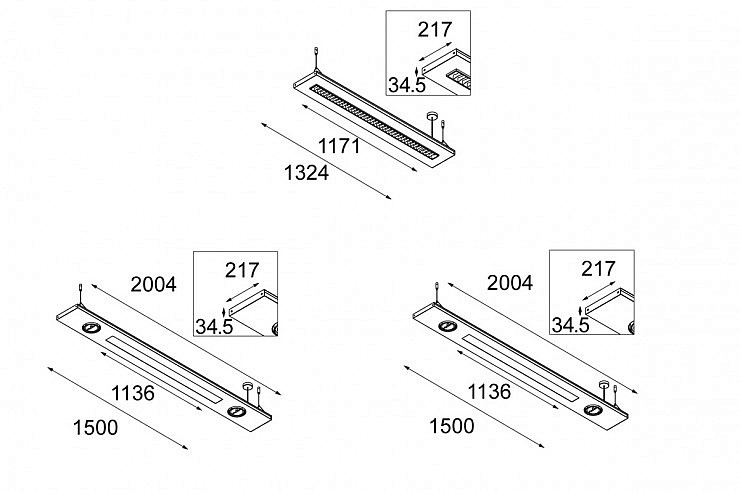 217
34.5
1171
1324

2004
217
34.5
1136
1500

2004
217
34.5
1136
1500