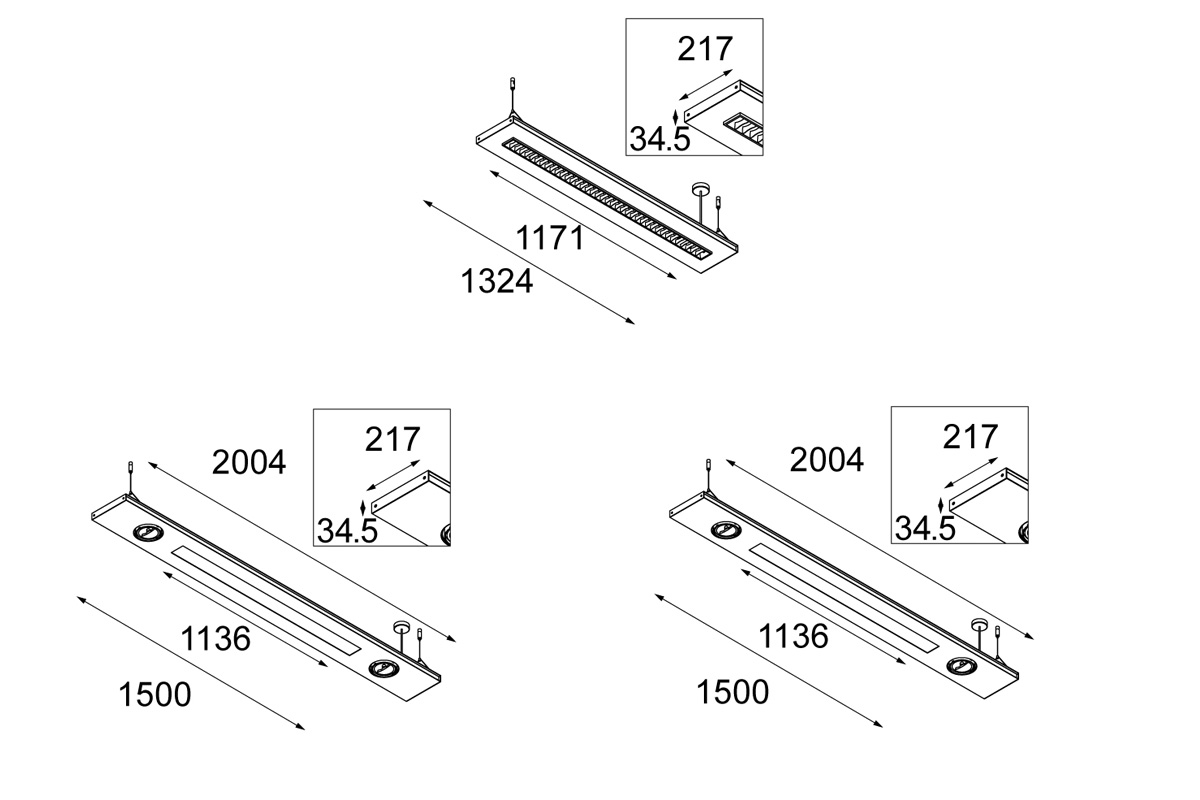 217
34.5
1171
1324

2004
217
34.5
1136
1500

2004
217
34.5
1136
1500