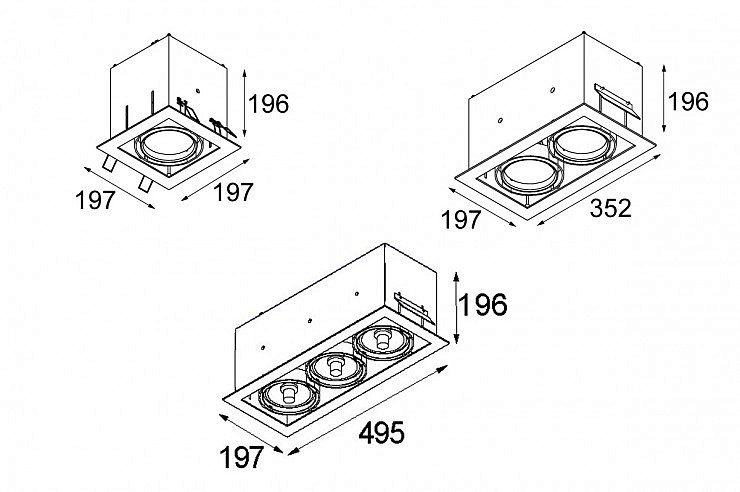 196
197
197

196
197
352

196
197
495