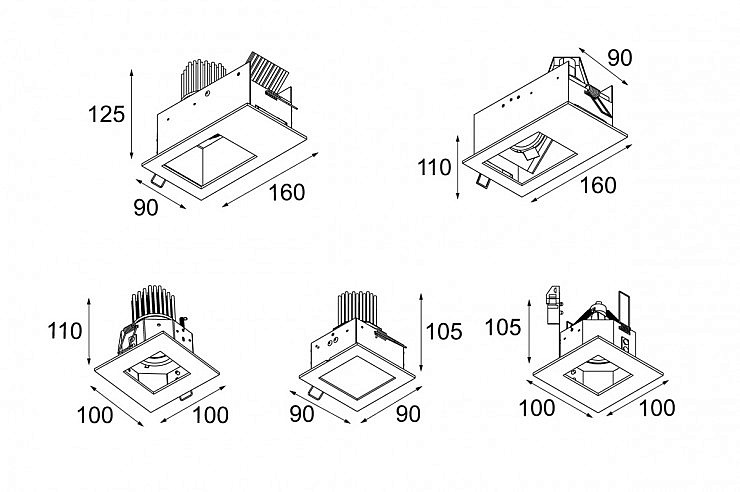 125

90

160

90

110

160

110

100

100

105

90

90

105

100

100