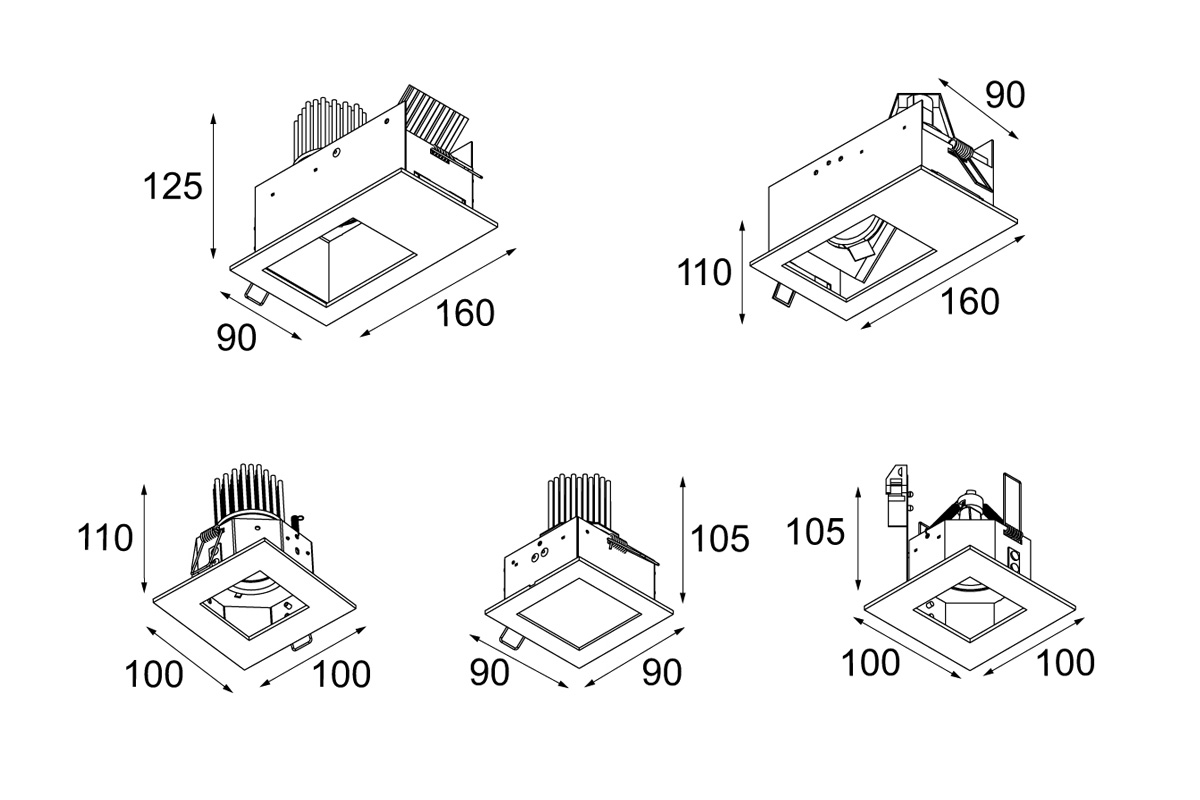 125
90
160

90
110
160

110
100
100

105
90
90

105
100
100