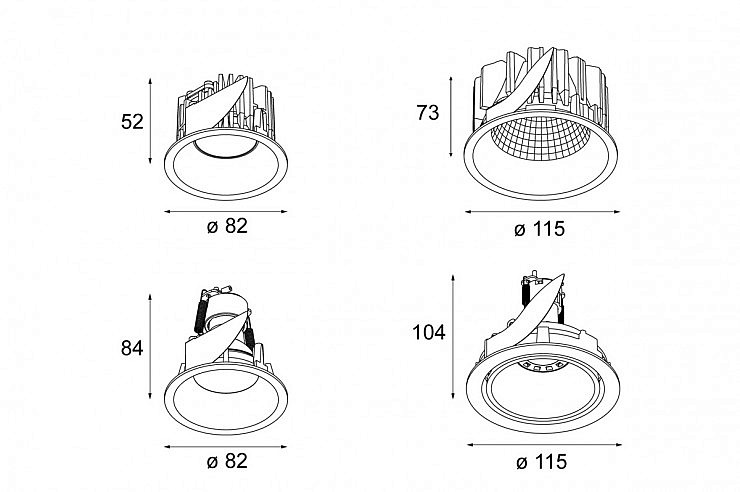 52

ø 82

73

ø 115

84

ø 82

104

ø 115