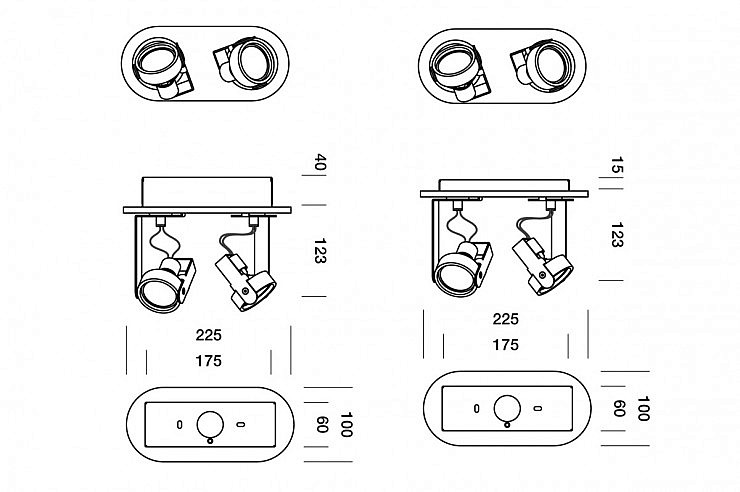 40

123

225

175

60

100

15

123

225

175

60

100