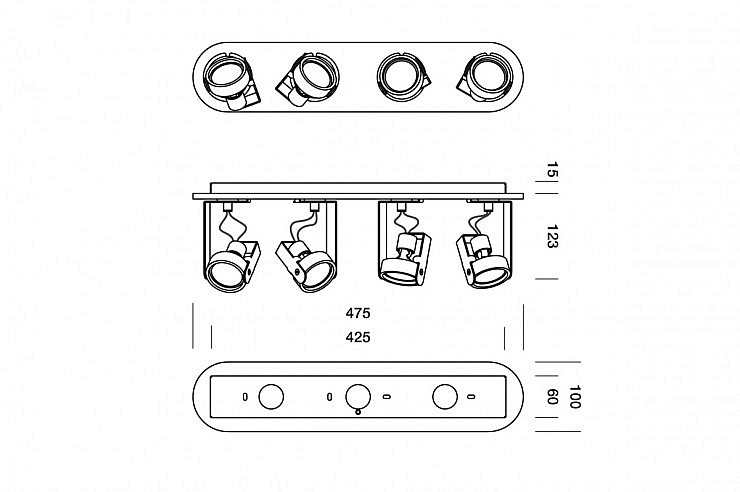 15
123
475
425
60
100