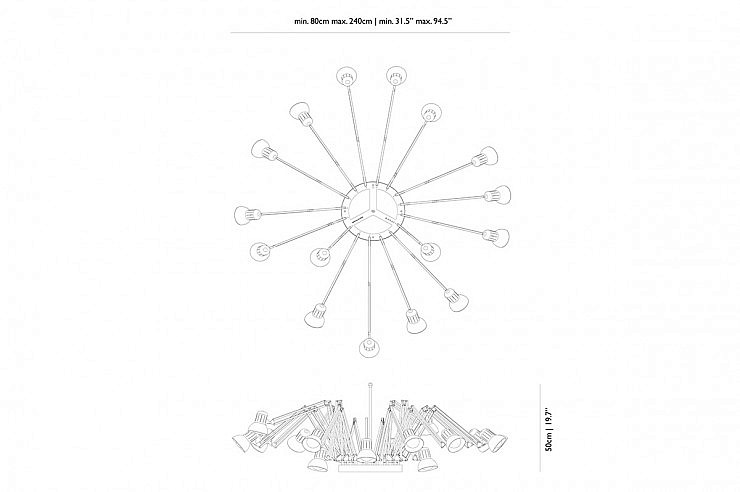 min. 80cm max. 240cm | min. 31.5" max. 94.5"

50cm | 19.7"