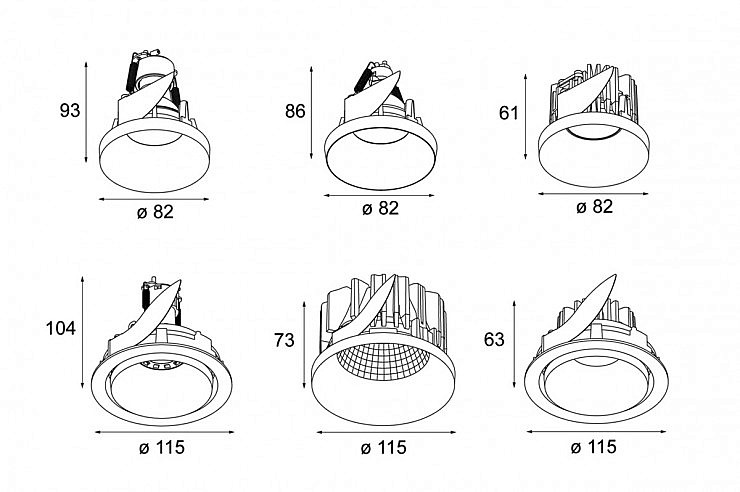 93

ø 82

86

ø 82

61

ø 82

104

ø 115

73

ø 115

63

ø 115