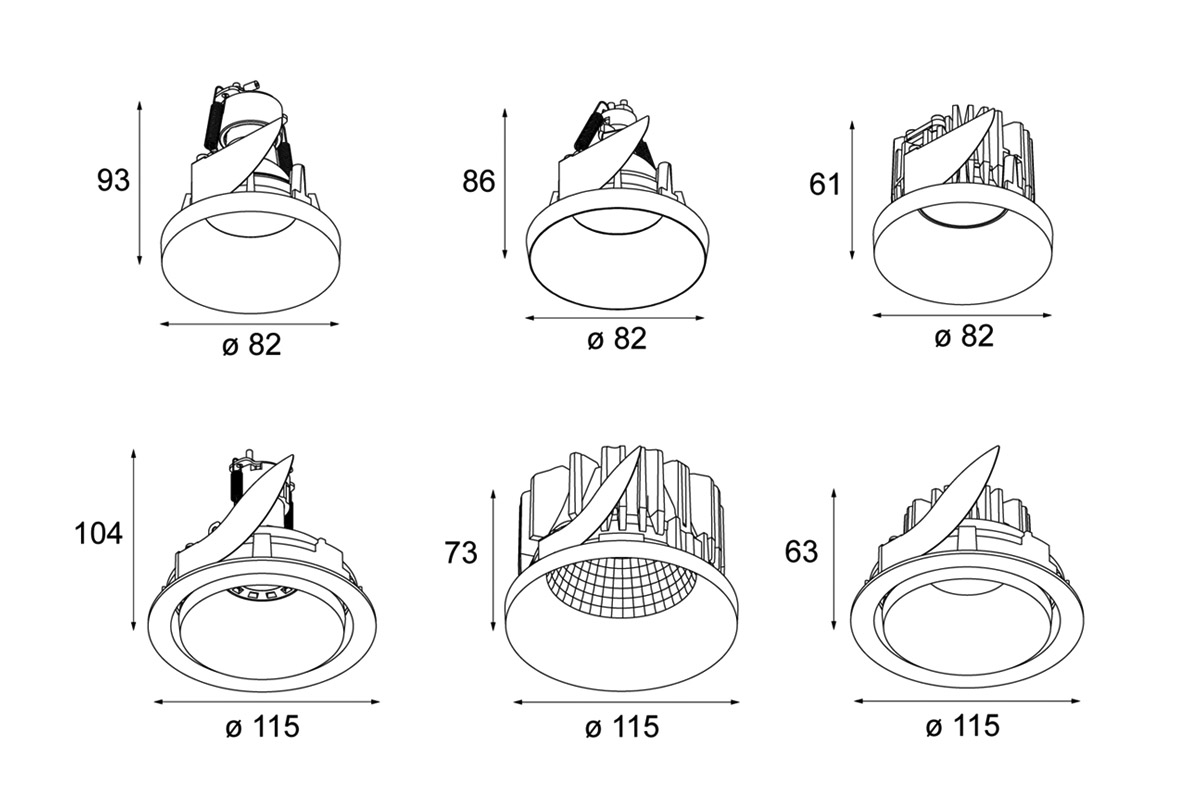 93

ø 82

86

ø 82

61

ø 82

104

ø 115

73

ø 115

63

ø 115