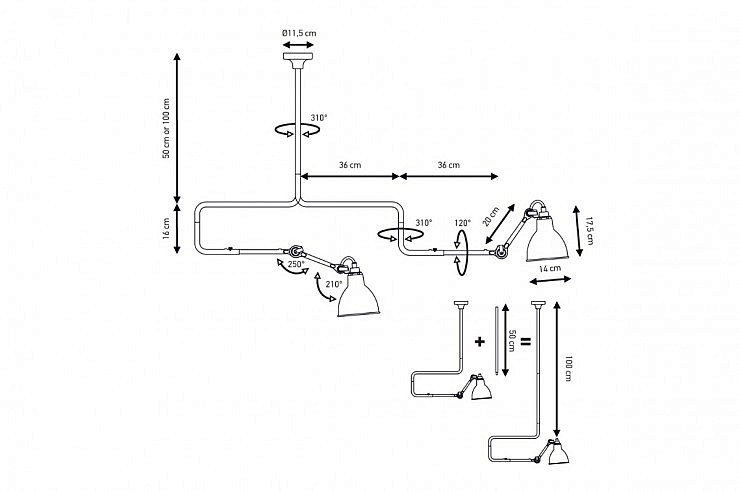 Ø11,5 cm

50 cm or 100 cm

310°

36 cm

36 cm

16 cm

310°

120°

20 cm

17,5 cm

250°

210°

14 cm

+

50 cm

=

100 cm